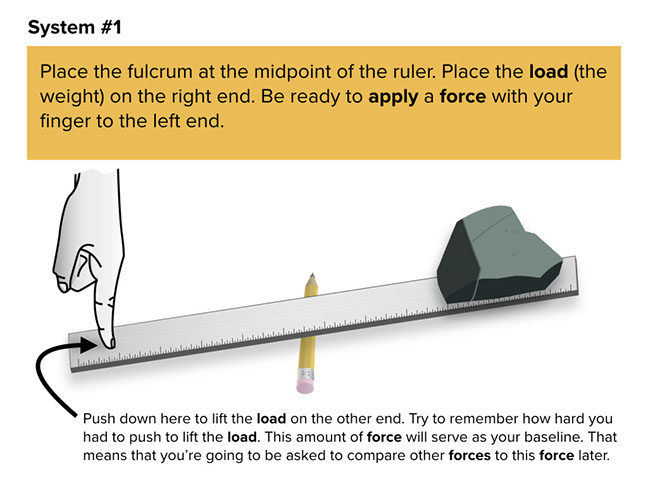 System #1

Place the fulcrum at the midpoint of the ruler. Place the load (the weight) on the right end. Be ready to apply a force with your finger to the left end.

Push down here to lift the load on the other end. Try to remember how hard you had to push to lift the load. This amount of force will serve as your baseline. That means that you're going to be asked to compare other forces to this force later.